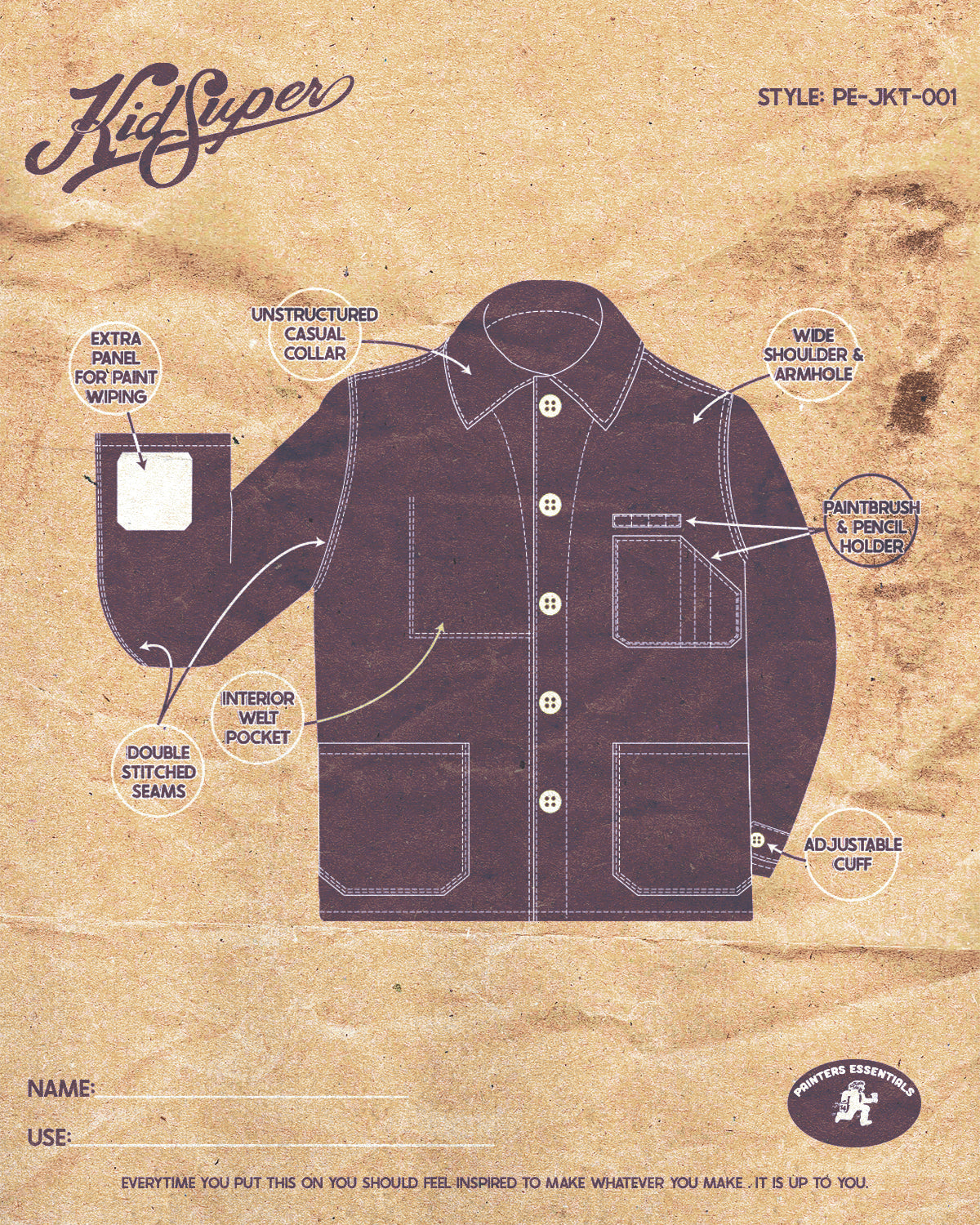 KidSuper

STYLE: PE-JKT-001

EXTRA PANEL FOR PAINT WIPING

UNSTRUCTURED CASUAL COLLAR

WIDE SHOULDER & ARMHOLE

PAINTBRUSH & PENCIL HOLDER

INTERIOR WELT POCKET

DOUBLE STITCHED SEAMS

ADJUSTABLE CUFF

NAME:

USE:

PAINTERS ESSENTIALS

EVERYTIME YOU PUT THIS ON YOU SHOULD FEEL INSPIRED TO MAKE WHATEVER YOU MAKE . IT IS UP TO YOU.